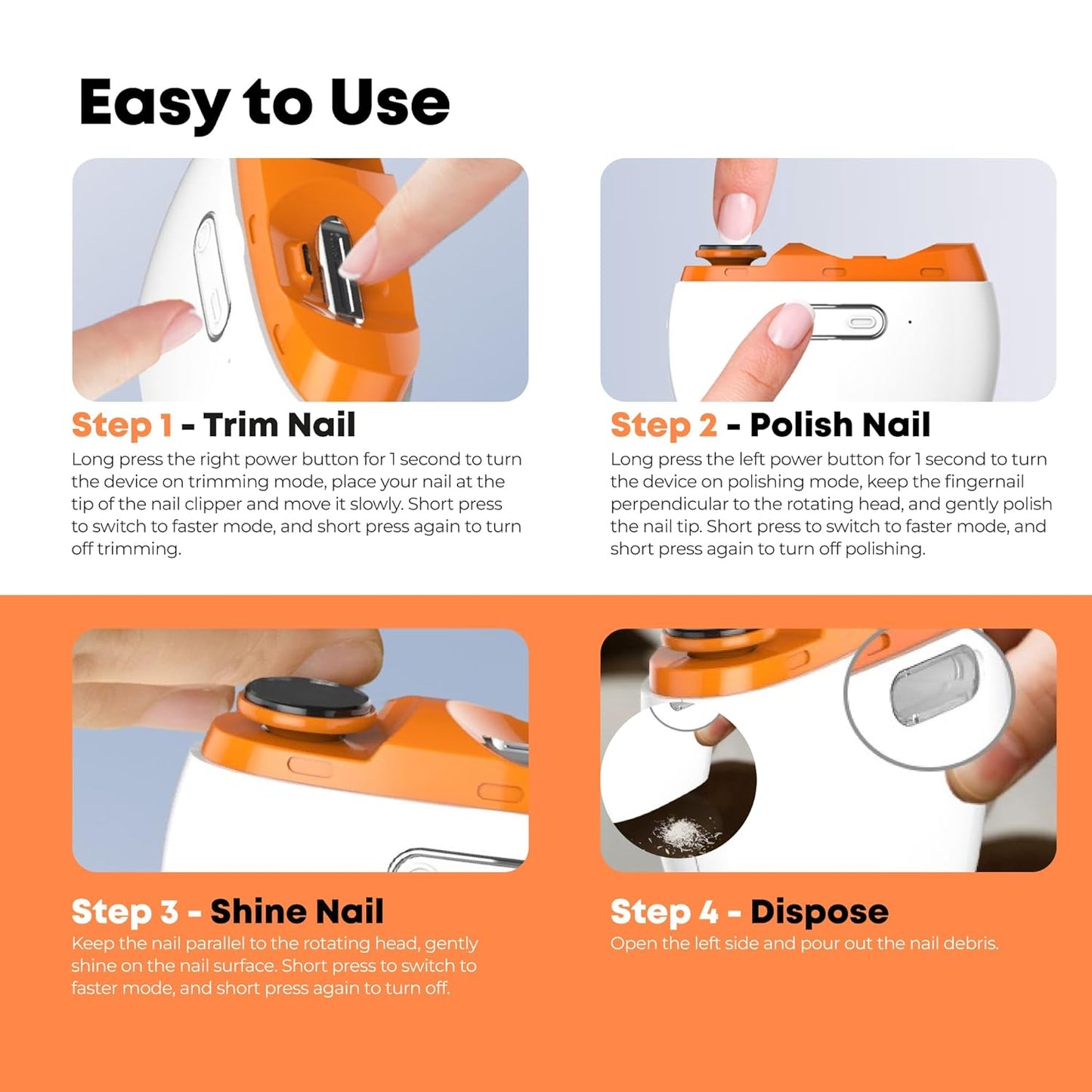 Easy to Use

Step 1 - Trim Nail
Long press the right power button for 1 second to turn the device on trimming mode, place your nail at the tip of the nail clipper and move it slowly. Short press to switch to faster mode, and short press again to turn off trimming.

Step 2 - Polish Nail
Long press the left power button for 1 second to turn the device on polishing mode, keep the fingernail perpendicular to the rotating head, and gently polish the nail tip. Short press to switch to faster mode, and short press again to turn off polishing.

Step 3 - Shine Nail
Keep the nail parallel to the rotating head, gently shine on the nail surface. Short press to switch to faster mode, and short press again to turn off.

Step 4 - Dispose
Open the left side and pour out the nail debris.